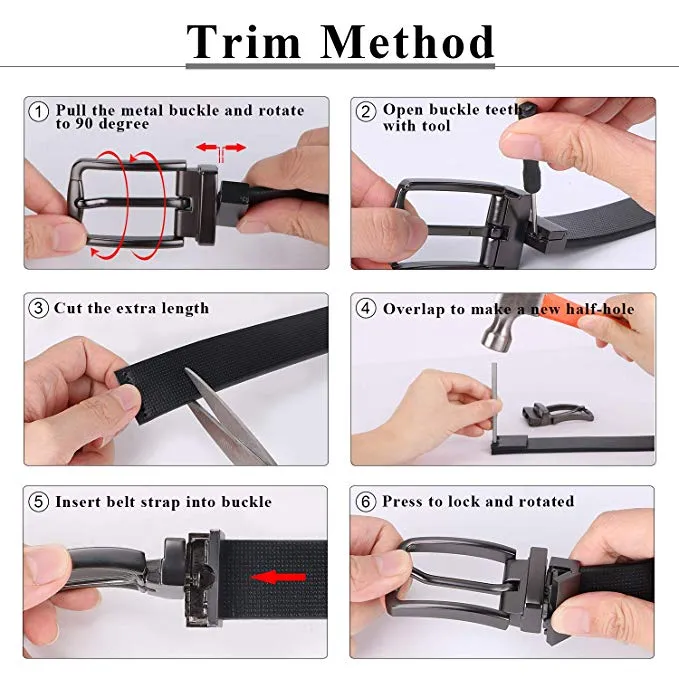 Trim Method

① Pull the metal buckle and rotate to 90 degree

② Open buckle teeth with tool

③ Cut the extra length

④ Overlap to make a new half-hole

⑤ Insert belt strap into buckle

⑥ Press to lock and rotated